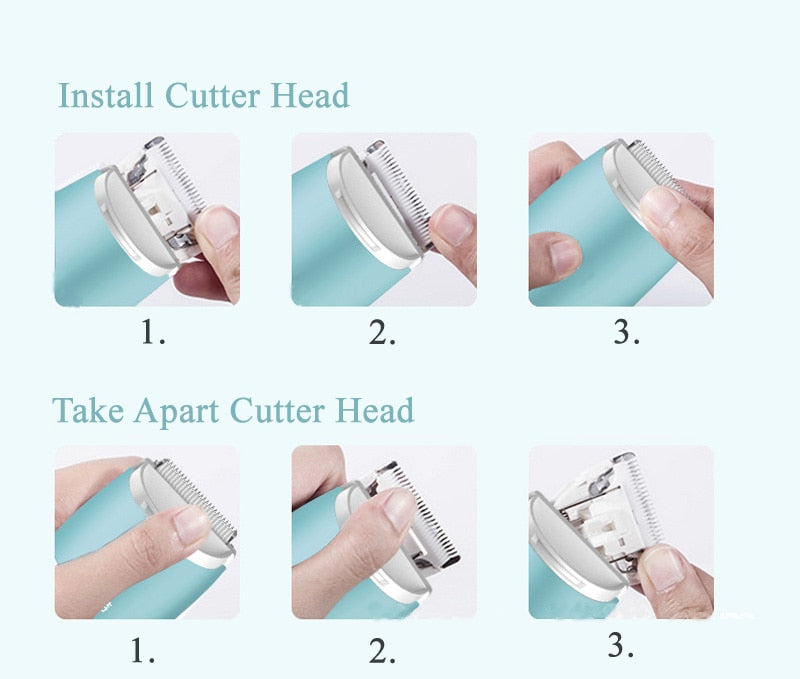 Install Cutter Head

1.

2.

3.

Take Apart Cutter Head

1.

2.

3.